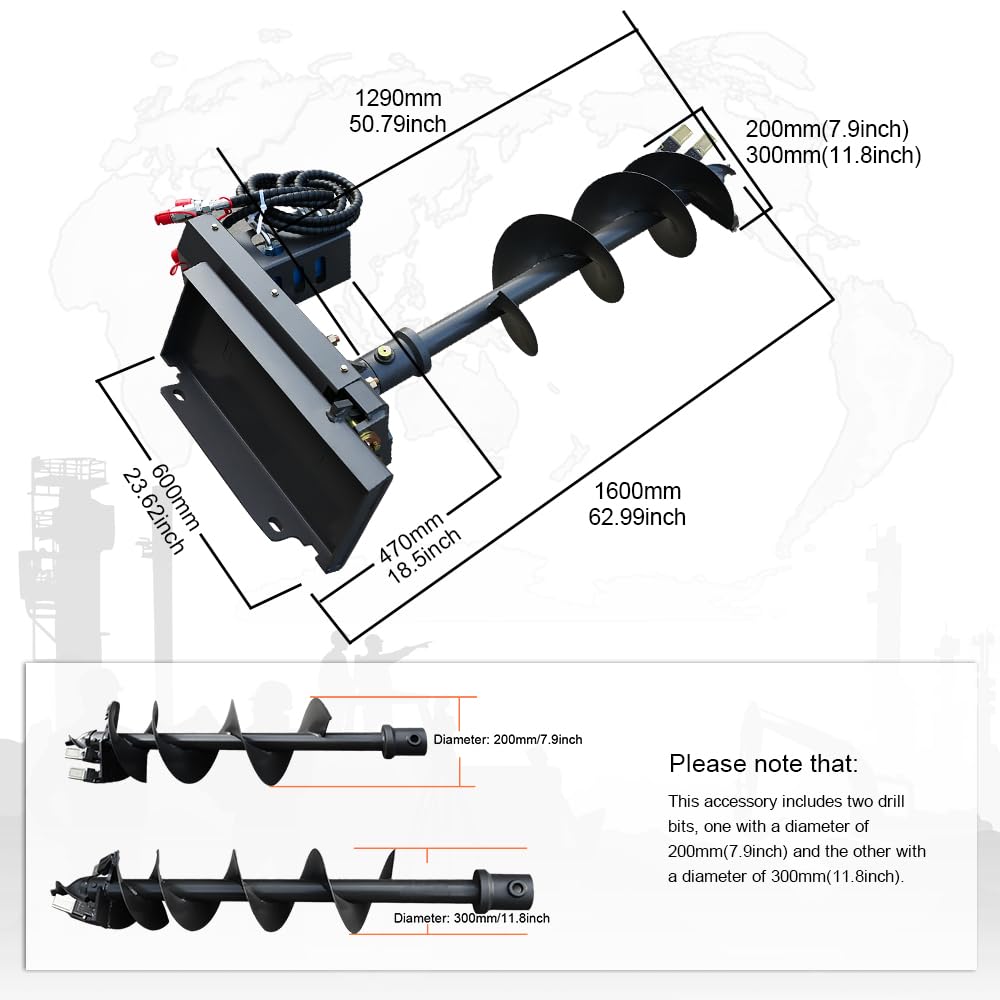 1290mm
50.79inch

200mm(7.9inch)
300mm(11.8inch)

600mm
23.62inch

470mm
18.5inch

1600mm
62.99inch

Diameter: 200mm/7.9inch

Diameter: 300mm/11.8inch

Please note that:

This accessory includes two drill bits, one with a diameter of 200mm(7.9inch) and the other with a diameter of 300mm(11.8inch).